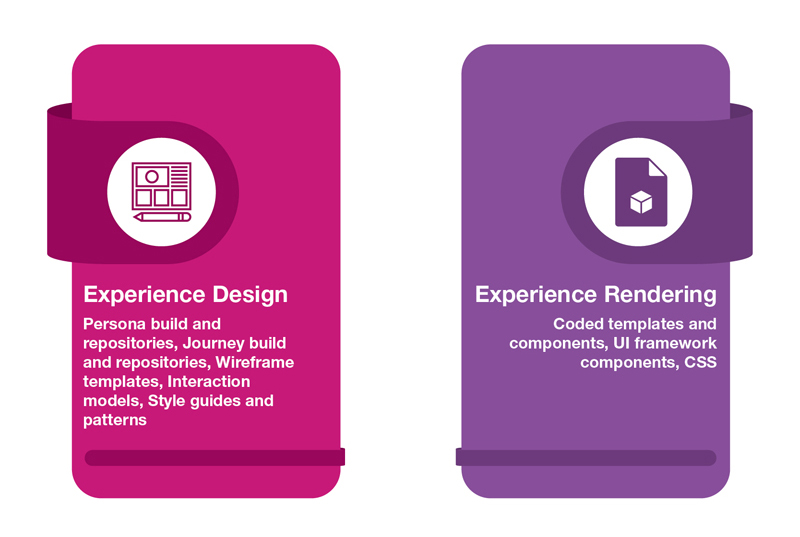 Experience Design

Persona build and repositories, Journey build and repositories, Wireframe templates, Interaction models, Style guides and patterns

Experience Rendering

Coded templates and components, UI framework components, CSS